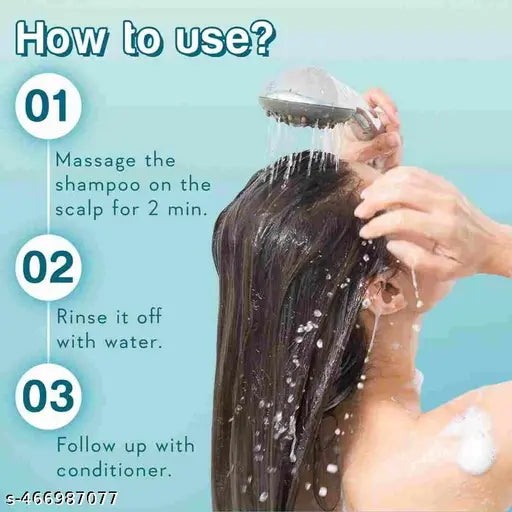 How to use?

01

Massage the shampoo on the scalp for 2 min.

02

Rinse it off with water.

03

Follow up with conditioner.

s-466987077