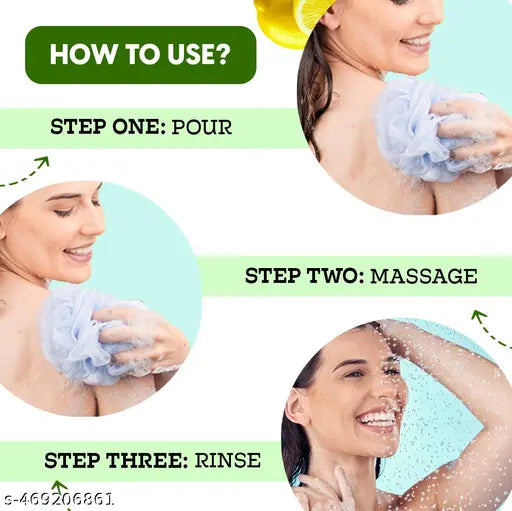 HOW TO USE?

STEP ONE: POUR

STEP TWO: MASSAGE

STEP THREE: RINSE

s-469206861