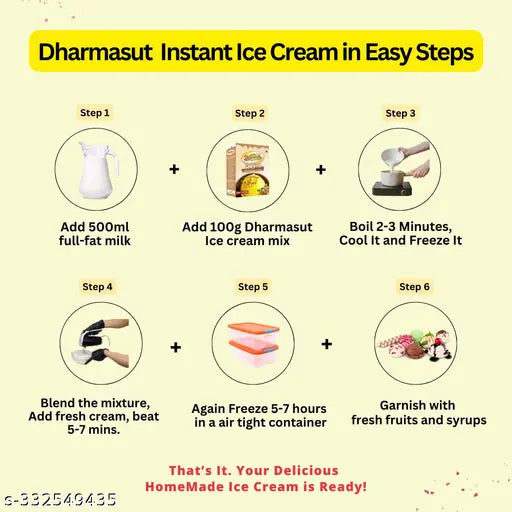 Dharmasut Instant Ice Cream in Easy Steps

Step 1

Add 500ml full-fat milk

+

Step 2

Add 100g Dharmasut Ice cream mix

+

Step 3

Boil 2-3 Minutes, Cool It and Freeze It

Step 4

Blend the mixture, Add fresh cream, beat 5-7 mins.

+

Step 5

Again Freeze 5-7 hours in a air tight container

+

Step 6

Garnish with fresh fruits and syrups

That's It. Your Delicious HomeMade Ice Cream is Ready!

s-332549435