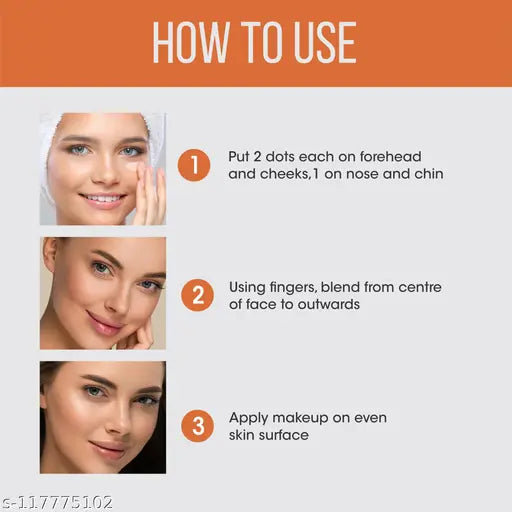 HOW TO USE

1 Put 2 dots each on forehead and cheeks,1 on nose and chin

2 Using fingers, blend from centre of face to outwards

3 Apply makeup on even skin surface

s-117775102