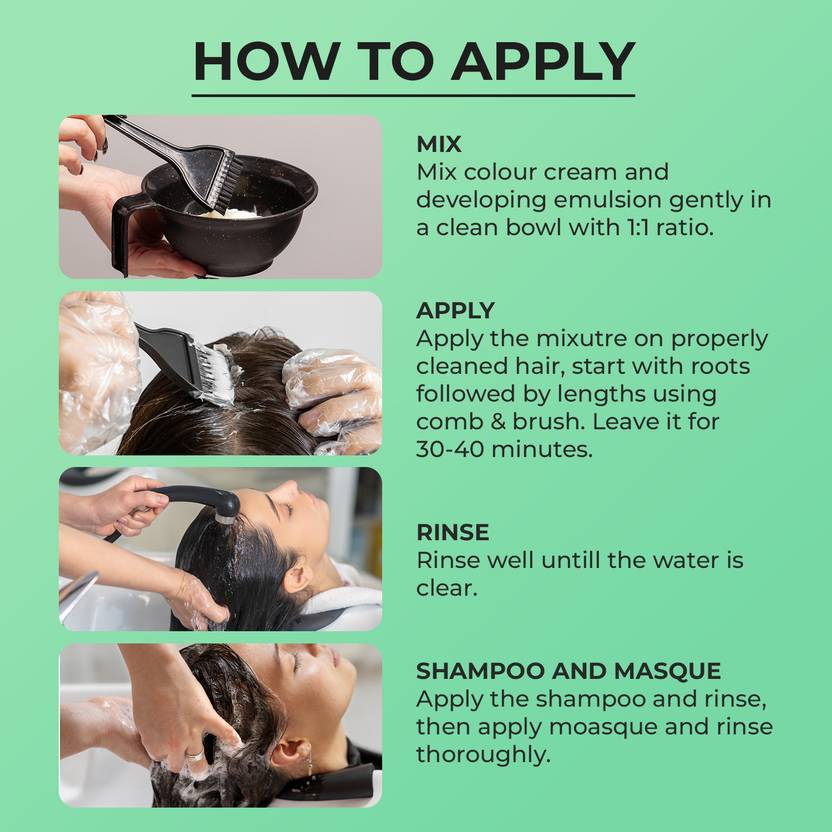 HOW TO APPLY

MIX
Mix colour cream and developing emulsion gently in a clean bowl with 1:1 ratio.

APPLY
Apply the mixutre on properly cleaned hair, start with roots followed by lengths using comb & brush. Leave it for 30-40 minutes.

RINSE
Rinse well untill the water is clear.

SHAMPOO AND MASQUE
Apply the shampoo and rinse, then apply moasque and rinse thoroughly.