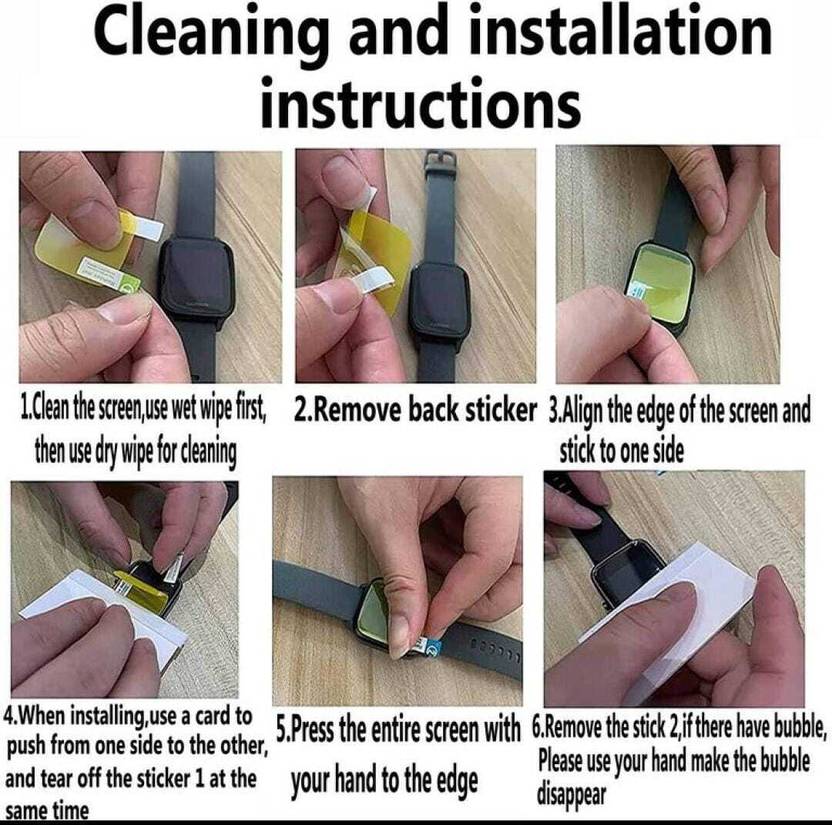 Cleaning and installation instructions

1.Clean the screen,use wet wipe first, then use dry wipe for cleaning

2.Remove back sticker

3.Align the edge of the screen and stick to one side

4.When installing,use a card to push from one side to the other, and tear off the sticker 1 at the same time

5.Press the entire screen with your hand to the edge

6.Remove the stick 2,if there have bubble, Please use your hand make the bubble disappear