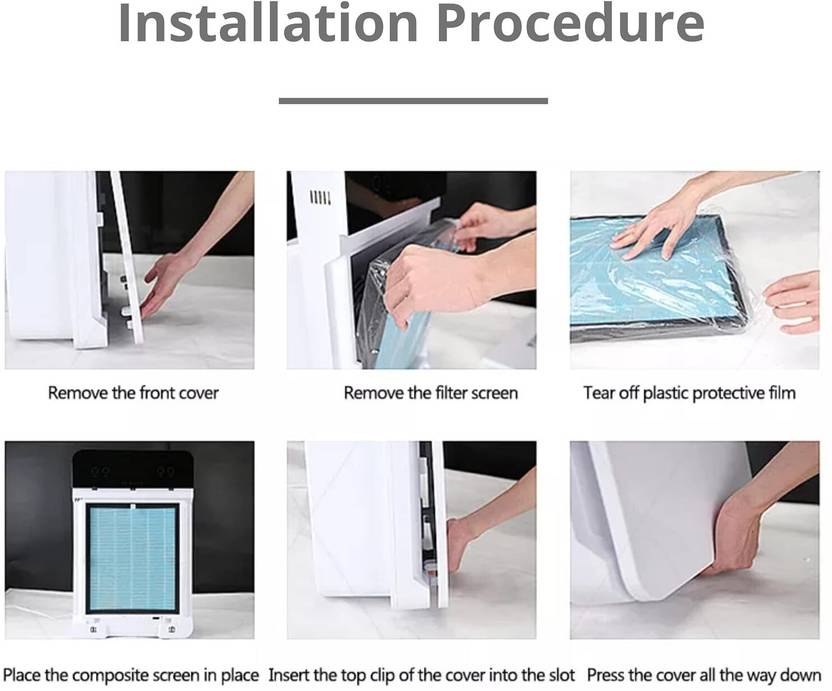 Installation Procedure

Remove the front cover

Remove the filter screen

Tear off plastic protective film

Place the composite screen in place

Insert the top clip of the cover into the slot

Press the cover all the way down