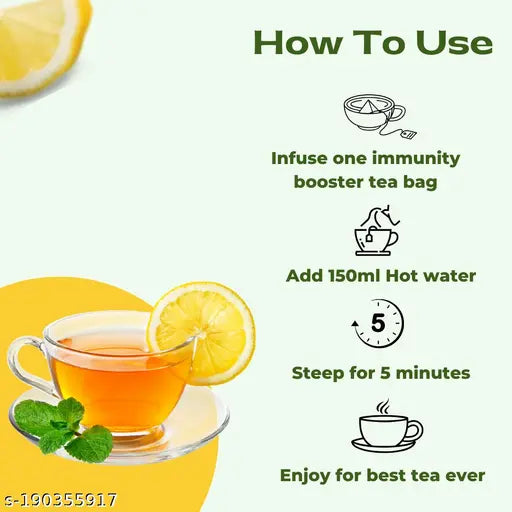 How To Use

Infuse one immunity booster tea bag

Add 150ml Hot water

5

Steep for 5 minutes

Enjoy for best tea ever

s-190355917