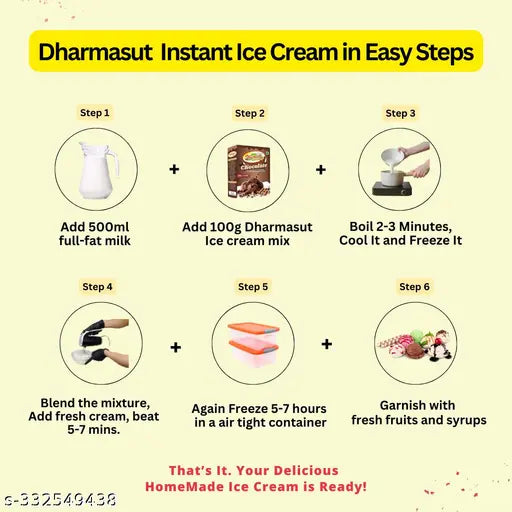 Dharmasut Instant Ice Cream in Easy Steps

Step 1

Add 500ml full-fat milk

+

Step 2

Chocolate

Add 100g Dharmasut Ice cream mix

+

Step 3

Boil 2-3 Minutes, Cool It and Freeze It

Step 4

Blend the mixture, Add fresh cream, beat 5-7 mins.

+

Step 5

Again Freeze 5-7 hours in a air tight container

+

Step 6

Garnish with fresh fruits and syrups

That's It. Your Delicious HomeMade Ice Cream is Ready!

s-332549438