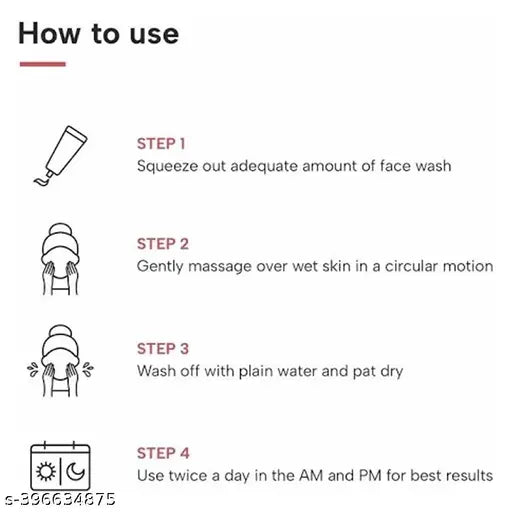 How to use

STEP 1
Squeeze out adequate amount of face wash

STEP 2
Gently massage over wet skin in a circular motion

STEP 3
Wash off with plain water and pat dry

STEP 4
Use twice a day in the AM and PM for best results

s-396634875