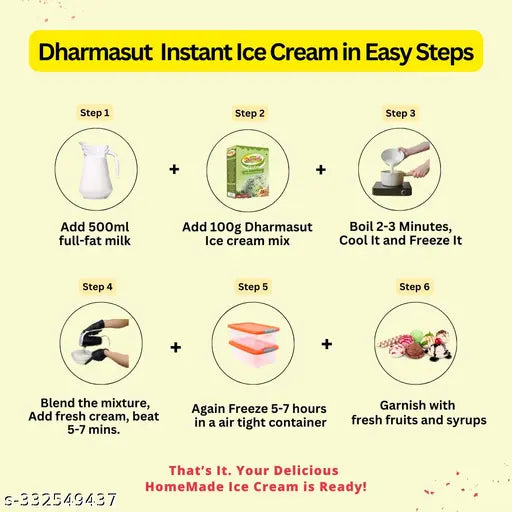 Dharmasut Instant Ice Cream in Easy Steps

Step 1

Add 500ml full-fat milk

+

Step 2

Add 100g Dharmasut Ice cream mix

+

Step 3

Boil 2-3 Minutes, Cool It and Freeze It

Step 4

Blend the mixture, Add fresh cream, beat 5-7 mins.

+

Step 5

Again Freeze 5-7 hours in a air tight container

+

Step 6

Garnish with fresh fruits and syrups

That's It. Your Delicious HomeMade Ice Cream is Ready!

s-332549437