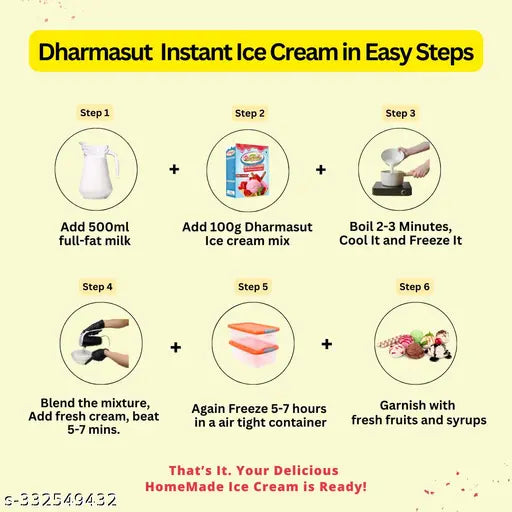 Dharmasut Instant Ice Cream in Easy Steps

Step 1

Add 500ml full-fat milk

+

Step 2

Add 100g Dharmasut Ice cream mix

+

Step 3

Boil 2-3 Minutes, Cool It and Freeze It

Step 4

Blend the mixture, Add fresh cream, beat 5-7 mins.

+

Step 5

Again Freeze 5-7 hours in a air tight container

+

Step 6

Garnish with fresh fruits and syrups

That's It. Your Delicious HomeMade Ice Cream is Ready!

s-332549432