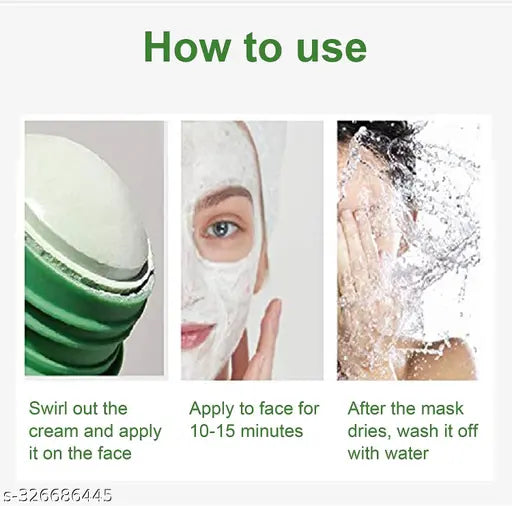 How to use

Swirl out the cream and apply it on the face

Apply to face for 10-15 minutes

After the mask dries, wash it off with water

s-326686445