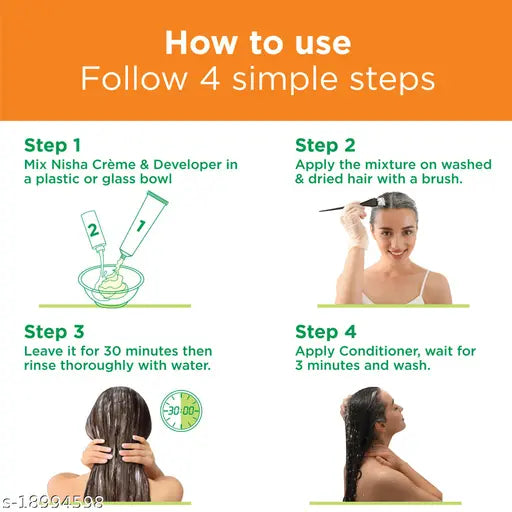 How to use
Follow 4 simple steps

Step 1
Mix Nisha Crème & Developer in a plastic or glass bowl

2 1

Step 2
Apply the mixture on washed & dried hair with a brush.

Step 3
Leave it for 30 minutes then rinse thoroughly with water.

30:00

Step 4
Apply Conditioner, wait for 3 minutes and wash.

s-18994598