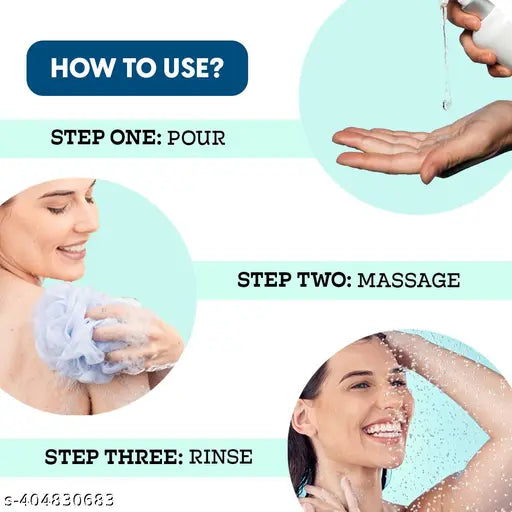 HOW TO USE?

STEP ONE: POUR

STEP TWO: MASSAGE

STEP THREE: RINSE

s-404830683