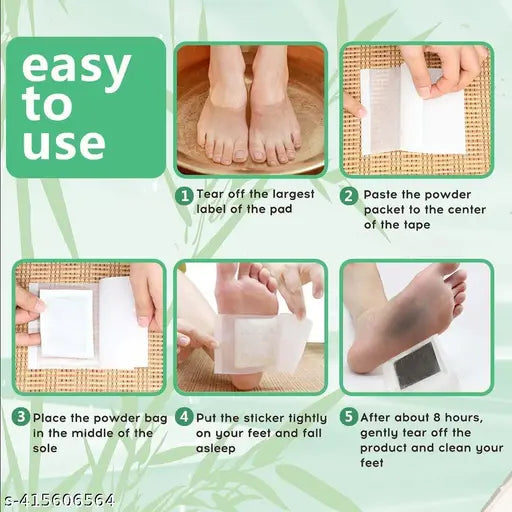 easy to use

1 Tear off the largest label of the pad

2 Paste the powder packet to the center of the tape

3 Place the powder bag in the middle of the sole

4 Put the sticker tightly on your feet and fall asleep

5 After about 8 hours, gently tear off the product and clean your feet

s-415606564