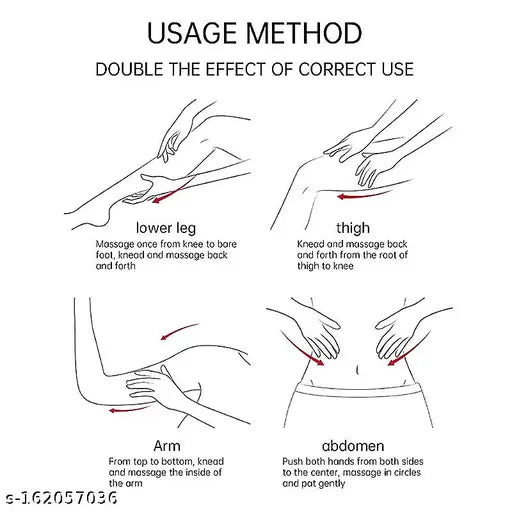 USAGE METHOD

DOUBLE THE EFFECT OF CORRECT USE

lower leg

Massage once from knee to bare foot, knead and massage back and forth

thigh

Knead and massage back and forth from the root of thigh to knee

Arm

From top to bottom, knead and massage the inside of the arm

abdomen

Push both hands from both sides to the center, massage in circles and pat gently

s-162057036