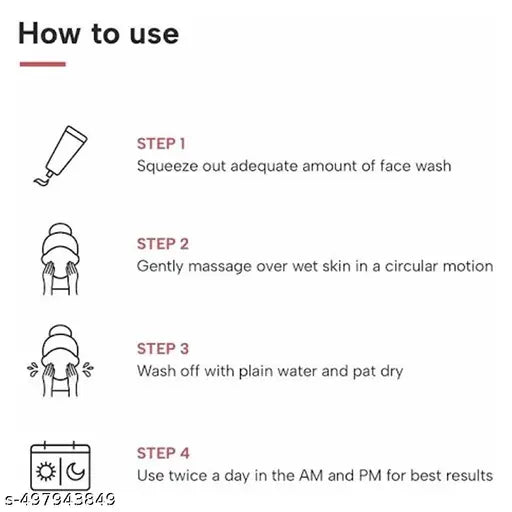 How to use

STEP 1
Squeeze out adequate amount of face wash

STEP 2
Gently massage over wet skin in a circular motion

STEP 3
Wash off with plain water and pat dry

STEP 4
Use twice a day in the AM and PM for best results

s-497943849