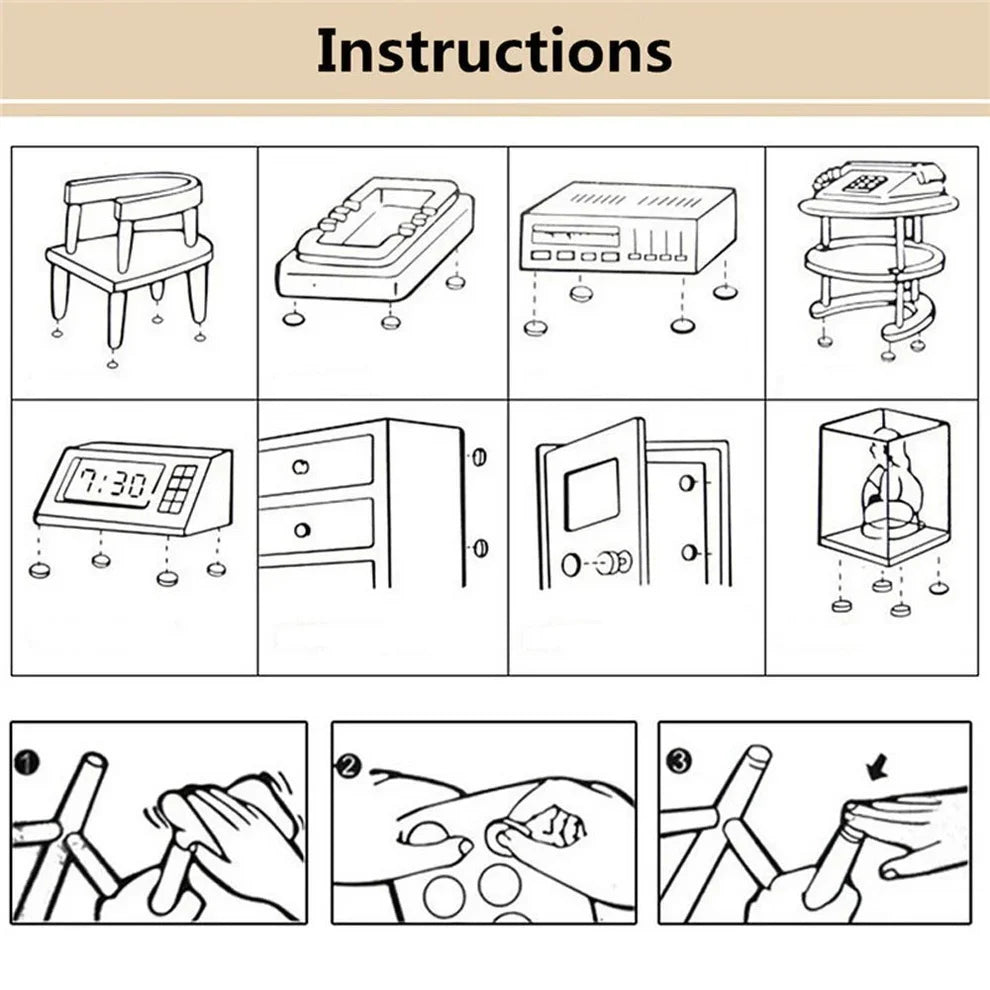 Instructions

7:30

1

2

3