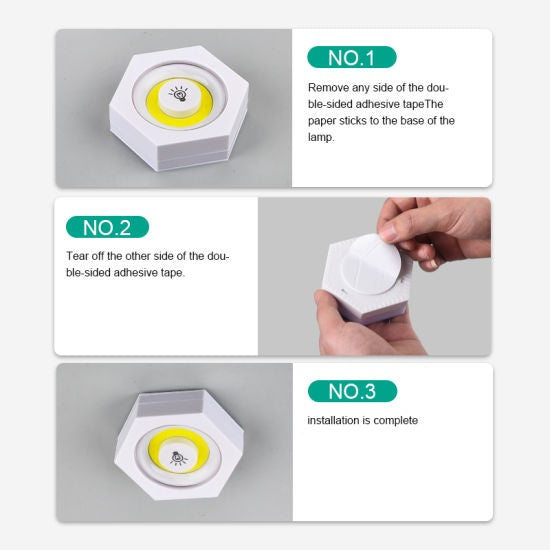 NO.1

Remove any side of the double-sided adhesive tapeThe paper sticks to the base of the lamp.

NO.2

Tear off the other side of the double-sided adhesive tape.

NO.3

installation is complete