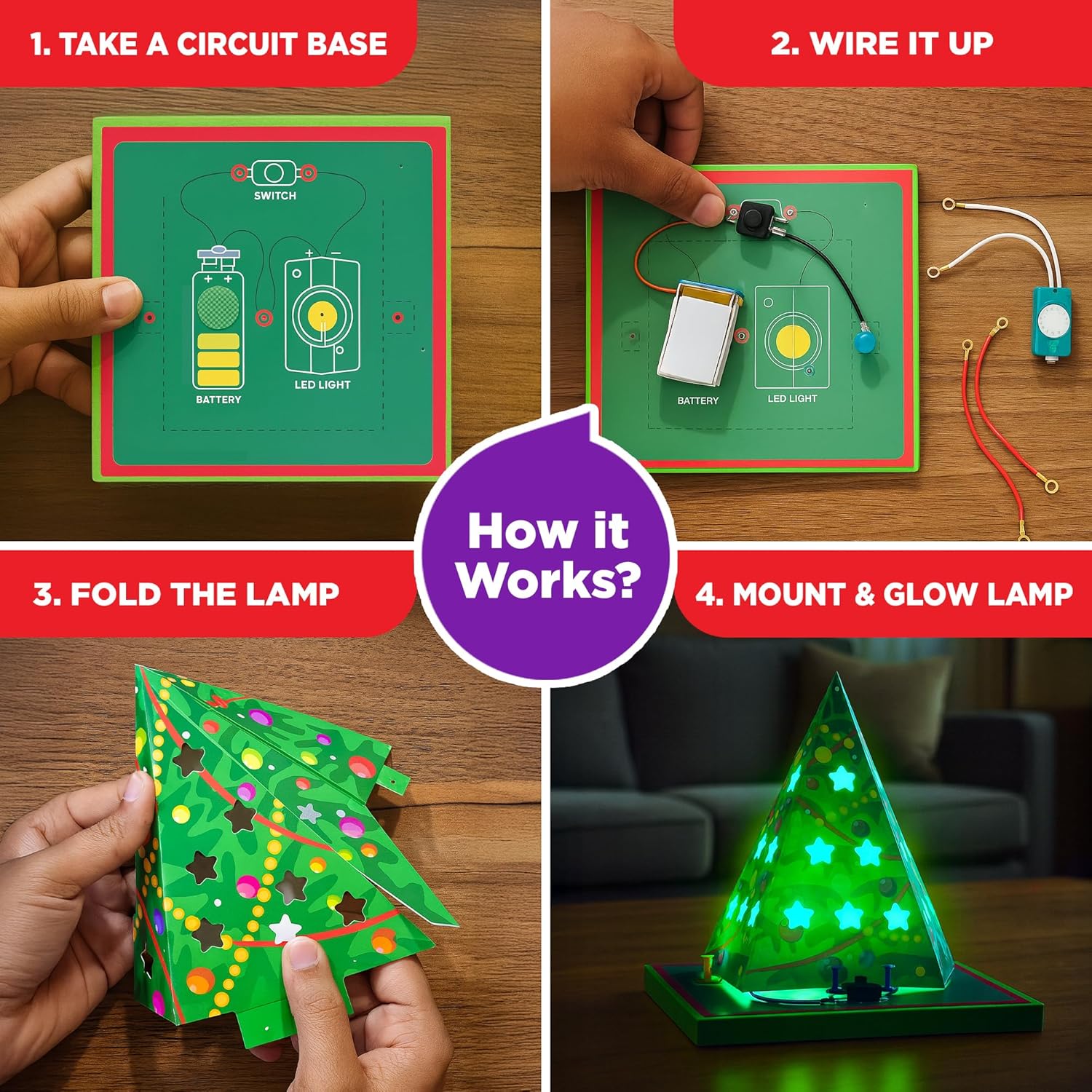 1. TAKE A CIRCUIT BASE

SWITCH

BATTERY

LED LIGHT

2. WIRE IT UP

BATTERY

LED LIGHT

How it Works?

3. FOLD THE LAMP

4. MOUNT & GLOW LAMP