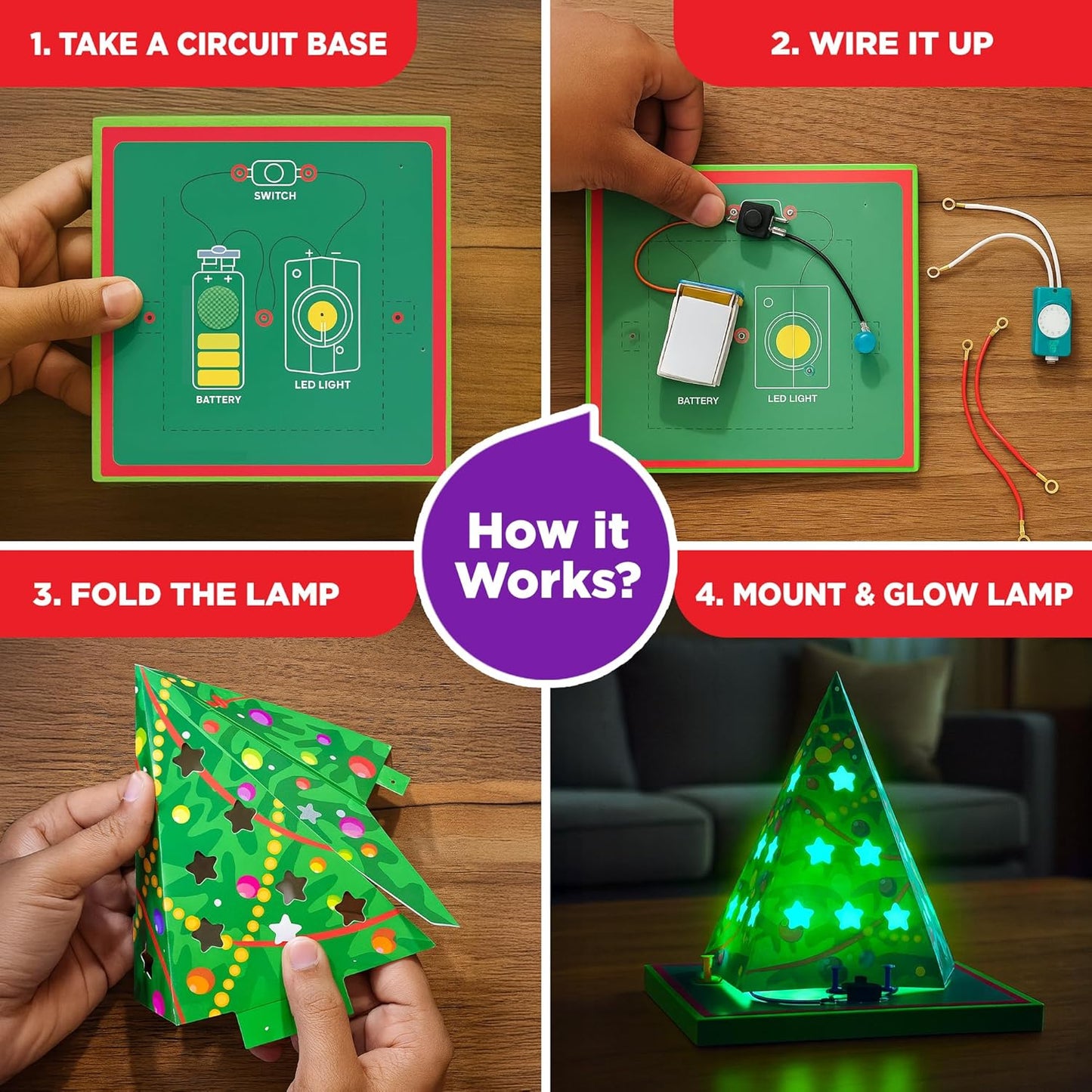 1. TAKE A CIRCUIT BASE

SWITCH

BATTERY

LED LIGHT

2. WIRE IT UP

BATTERY

LED LIGHT

How it Works?

3. FOLD THE LAMP

4. MOUNT & GLOW LAMP