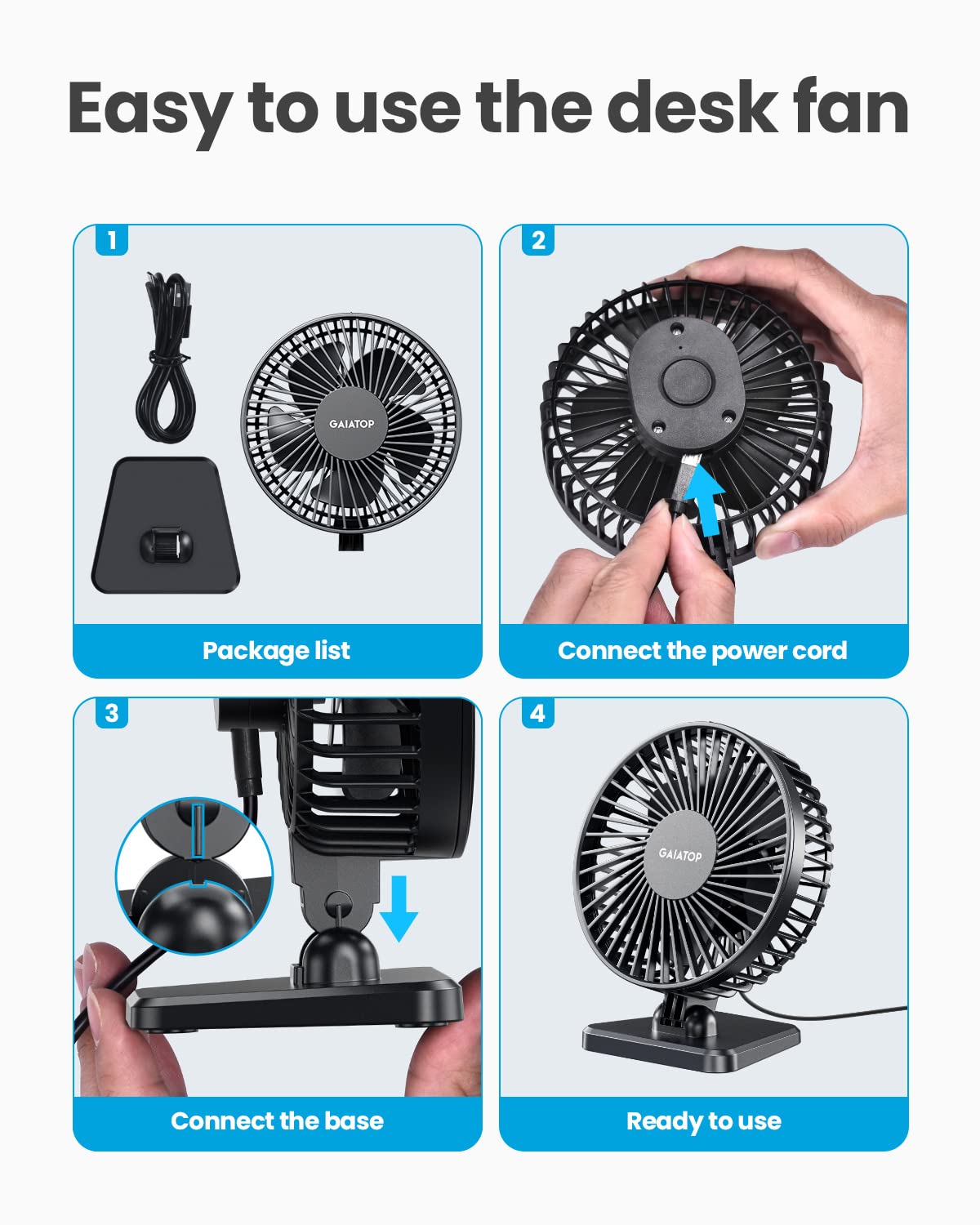 Easy to use the desk fan

1

GAIATOP

Package list

2

Connect the power cord

3

Connect the base

4

GAIATOP

Ready to use