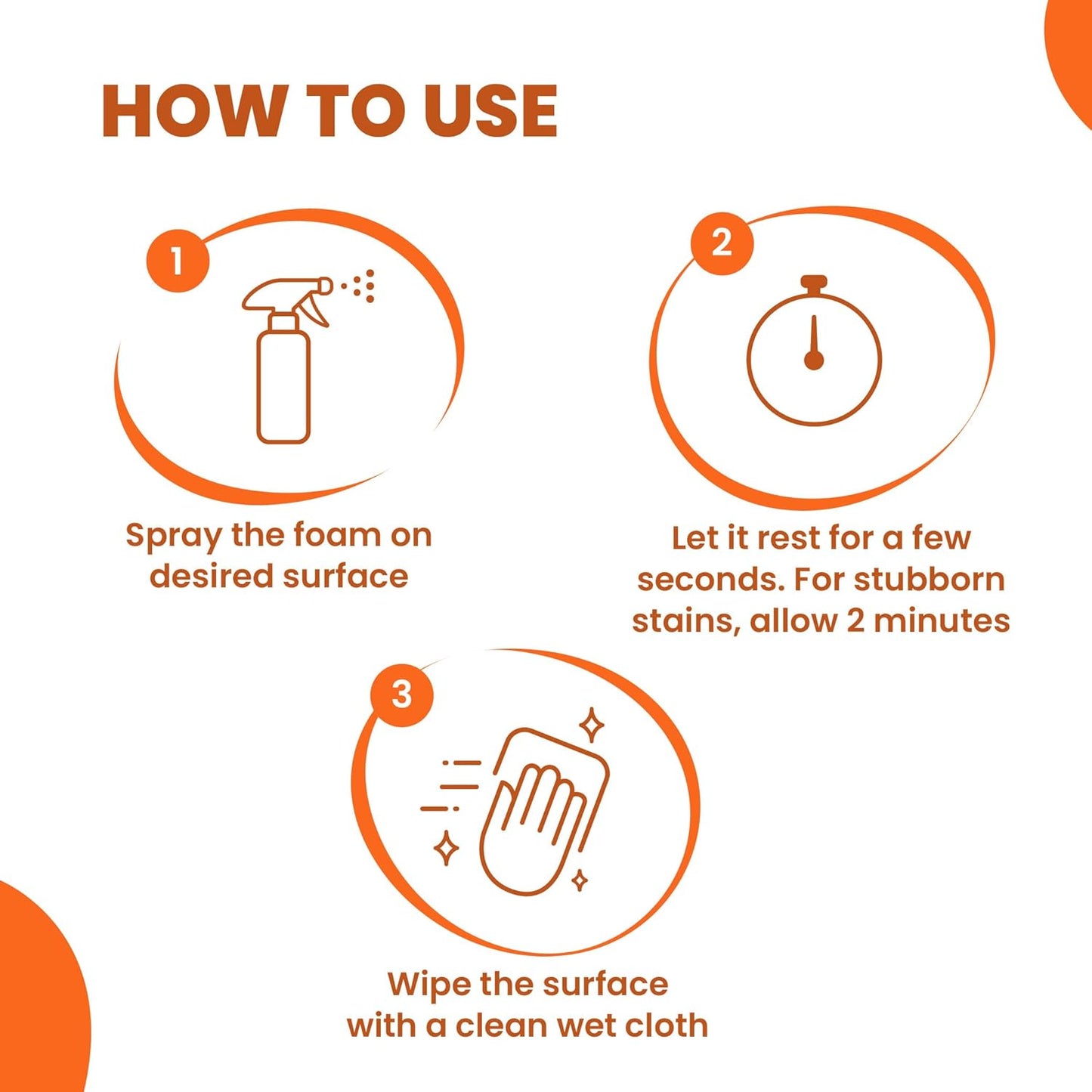 HOW TO USE

1

Spray the foam on desired surface

2

Let it rest for a few seconds. For stubborn stains, allow 2 minutes

3

Wipe the surface with a clean wet cloth