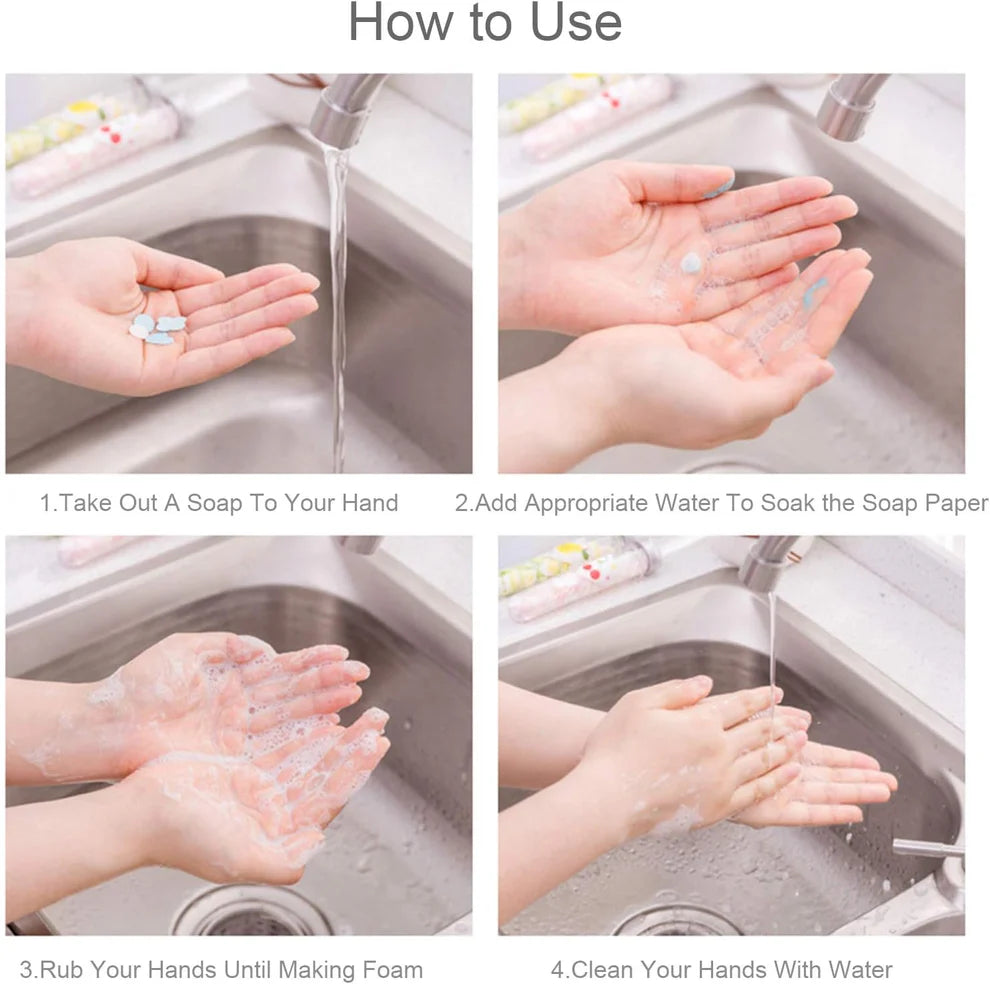 How to Use

1.Take Out A Soap To Your Hand

2.Add Appropriate Water To Soak the Soap Paper

3.Rub Your Hands Until Making Foam

4.Clean Your Hands With Water