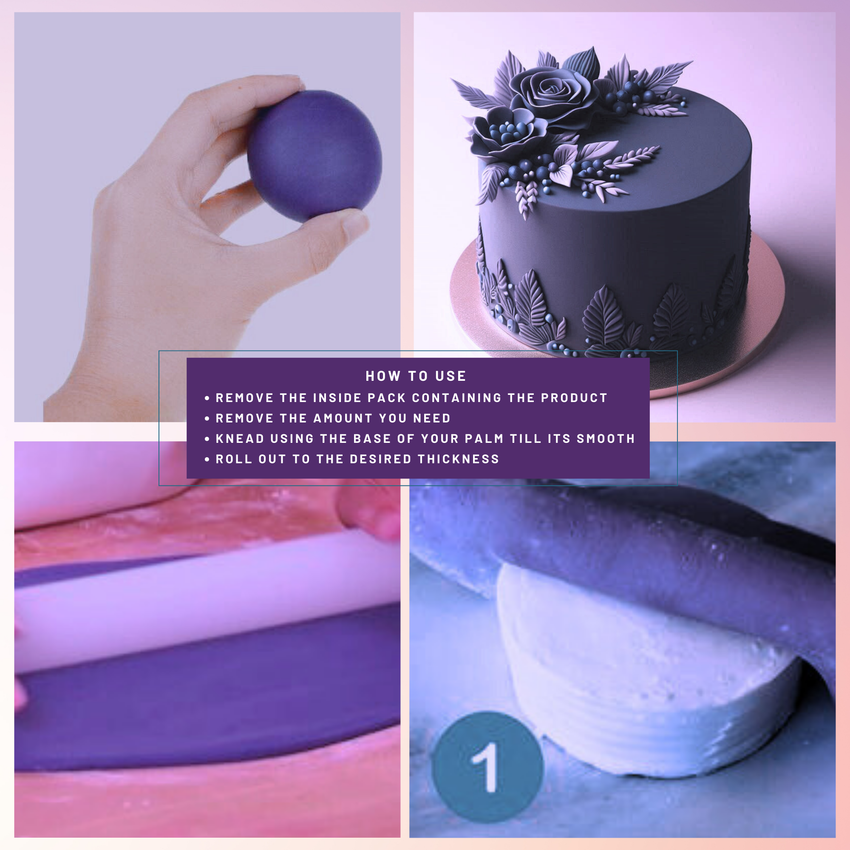 HOW TO USE
• REMOVE THE INSIDE PACK CONTAINING THE PRODUCT
• REMOVE THE AMOUNT YOU NEED
• KNEAD USING THE BASE OF YOUR PALM TILL ITS SMOOTH
• ROLL OUT TO THE DESIRED THICKNESS

1