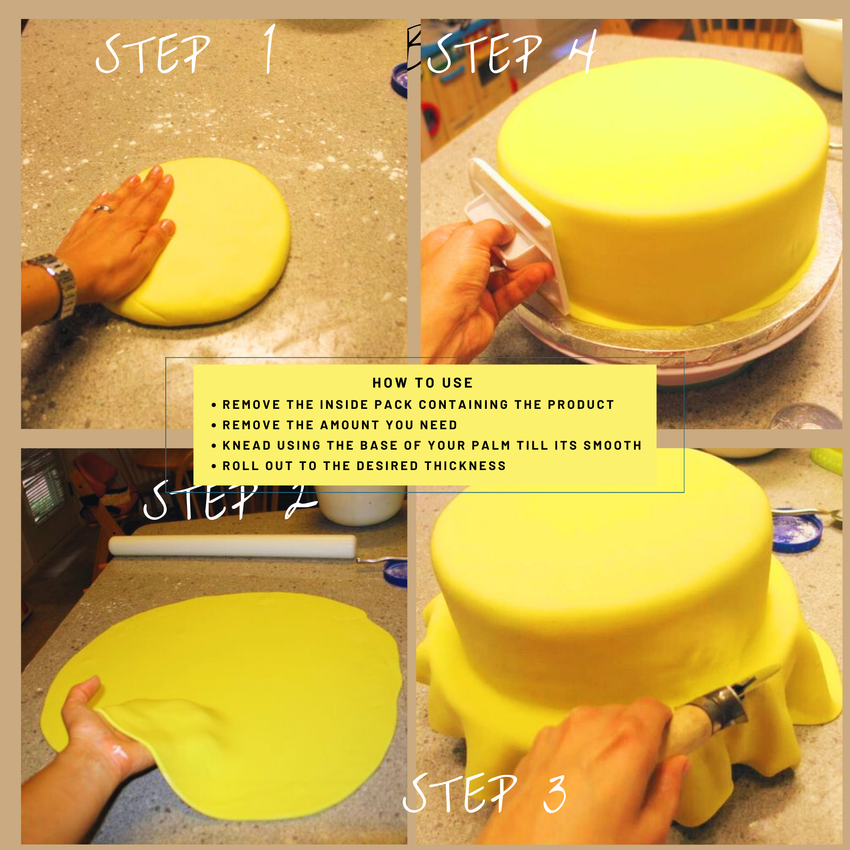 STEP 1

STEP 4

HOW TO USE
• REMOVE THE INSIDE PACK CONTAINING THE PRODUCT
• REMOVE THE AMOUNT YOU NEED
• KNEAD USING THE BASE OF YOUR PALM TILL ITS SMOOTH
• ROLL OUT TO THE DESIRED THICKNESS

STEP 2

STEP 3