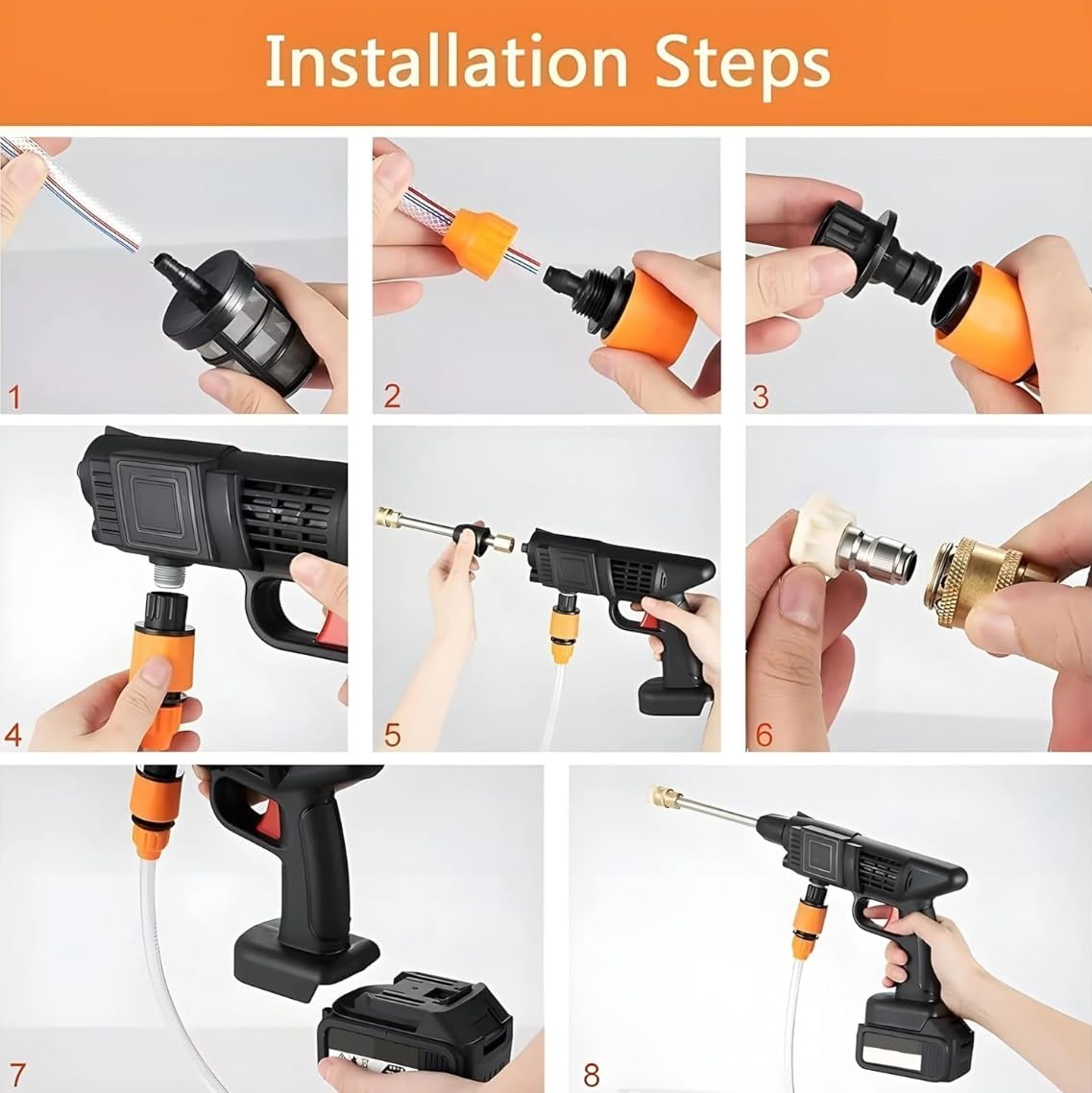 Installation Steps

1

2

3

4

5

6

7

8