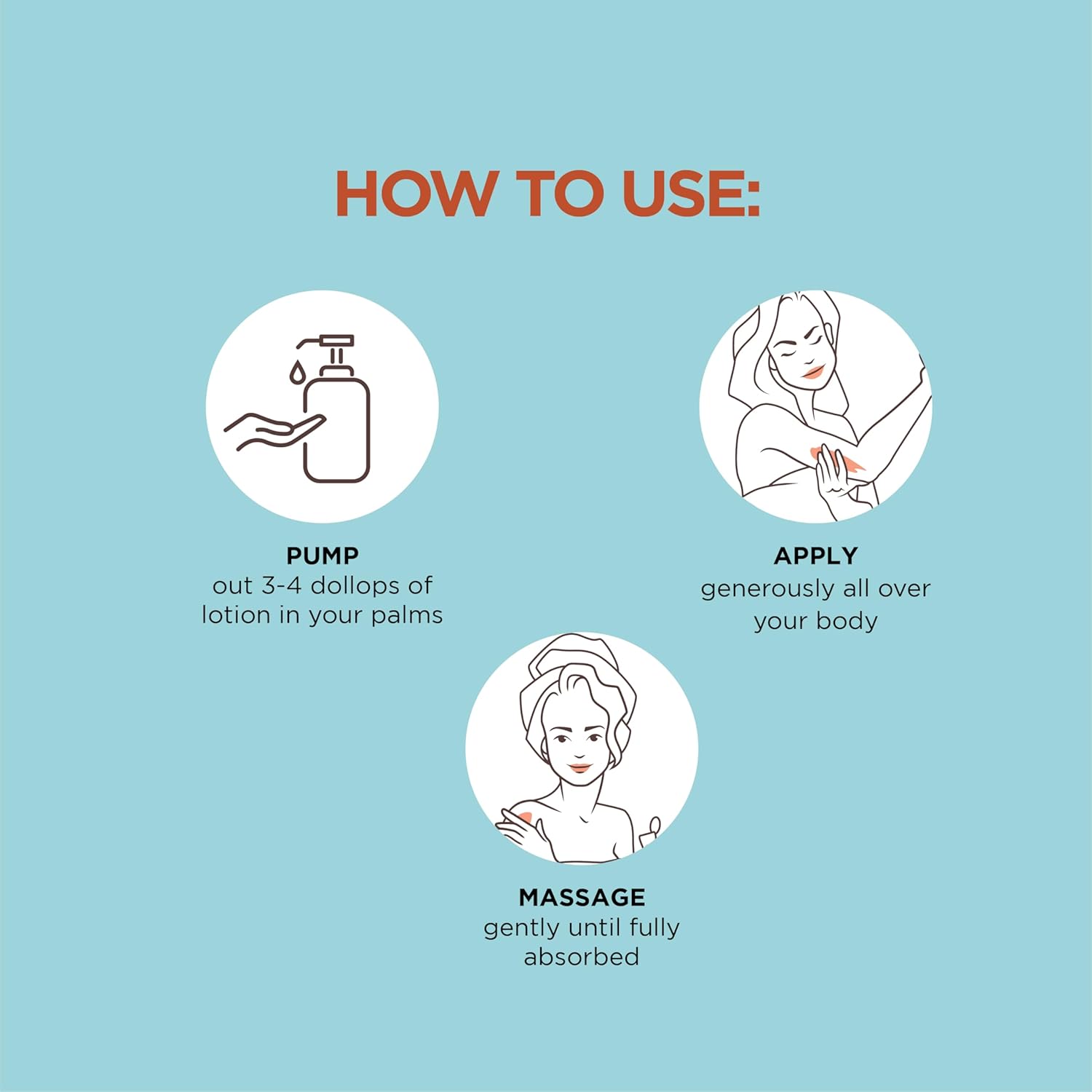 HOW TO USE:

PUMP
out 3-4 dollops of lotion in your palms

APPLY
generously all over your body

MASSAGE
gently until fully absorbed