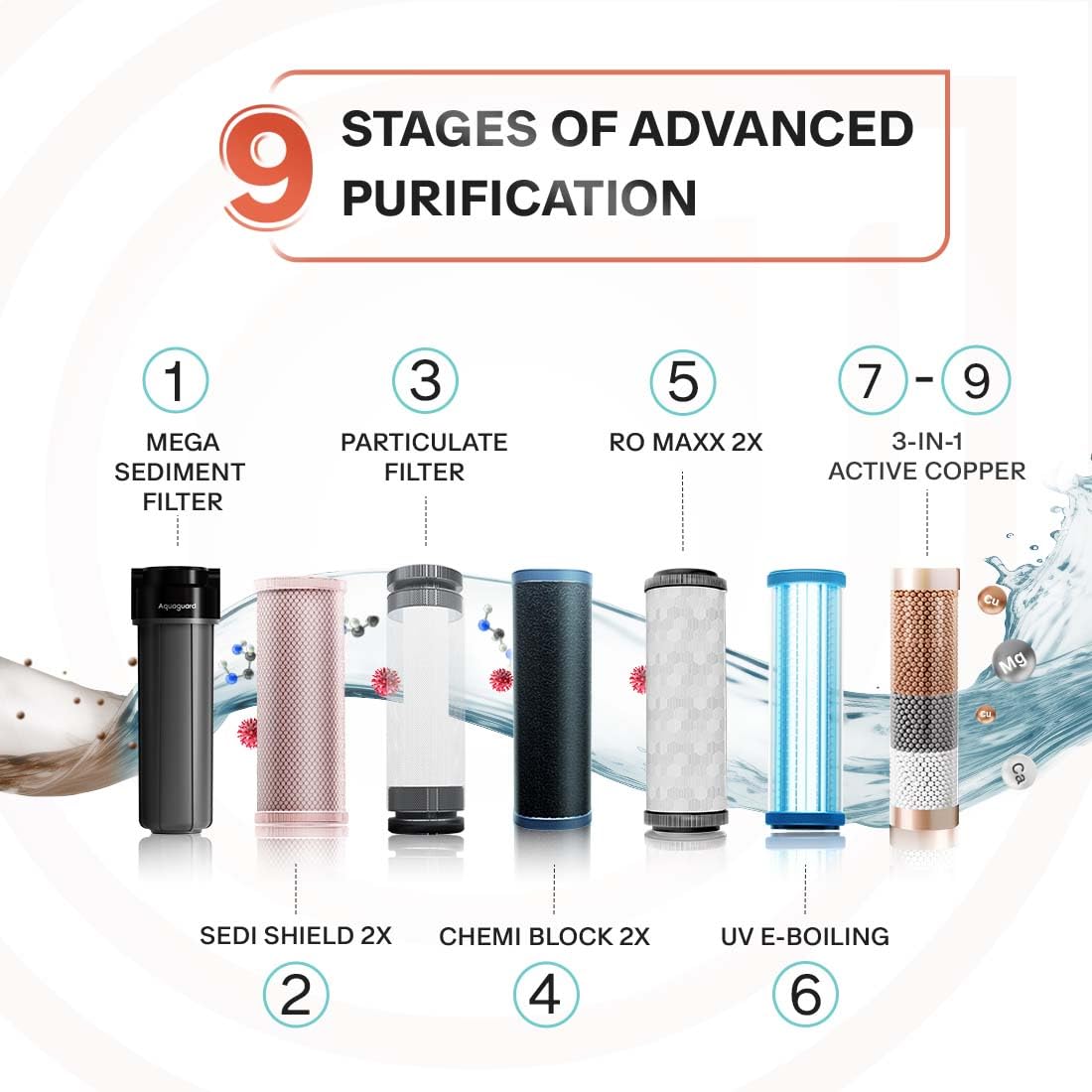 9 STAGES OF ADVANCED PURIFICATION

1
MEGA SEDIMENT FILTER

3
PARTICULATE FILTER

5
RO MAXX 2X

7 - 9
3-IN-1 ACTIVE COPPER

Aquaguard

Cu
Mg
Cu
Ca

SEDI SHIELD 2X
2

CHEMI BLOCK 2X
4

UV E-BOILING
6