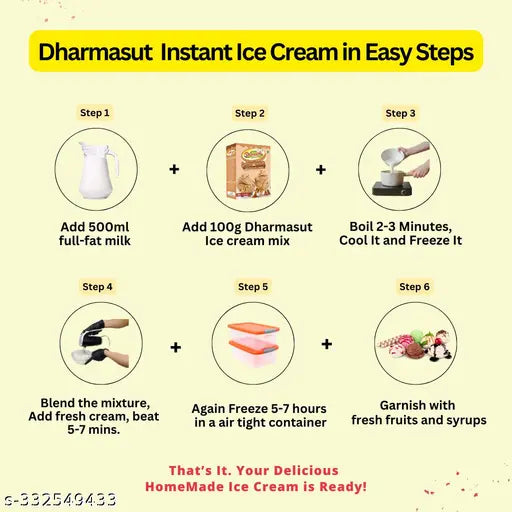 Dharmasut Instant Ice Cream in Easy Steps

Step 1

Add 500ml full-fat milk

+

Step 2

Add 100g Dharmasut Ice cream mix

+

Step 3

Boil 2-3 Minutes, Cool It and Freeze It

Step 4

Blend the mixture, Add fresh cream, beat 5-7 mins.

+

Step 5

Again Freeze 5-7 hours in a air tight container

+

Step 6

Garnish with fresh fruits and syrups

That's It. Your Delicious HomeMade Ice Cream is Ready!

s-332549433