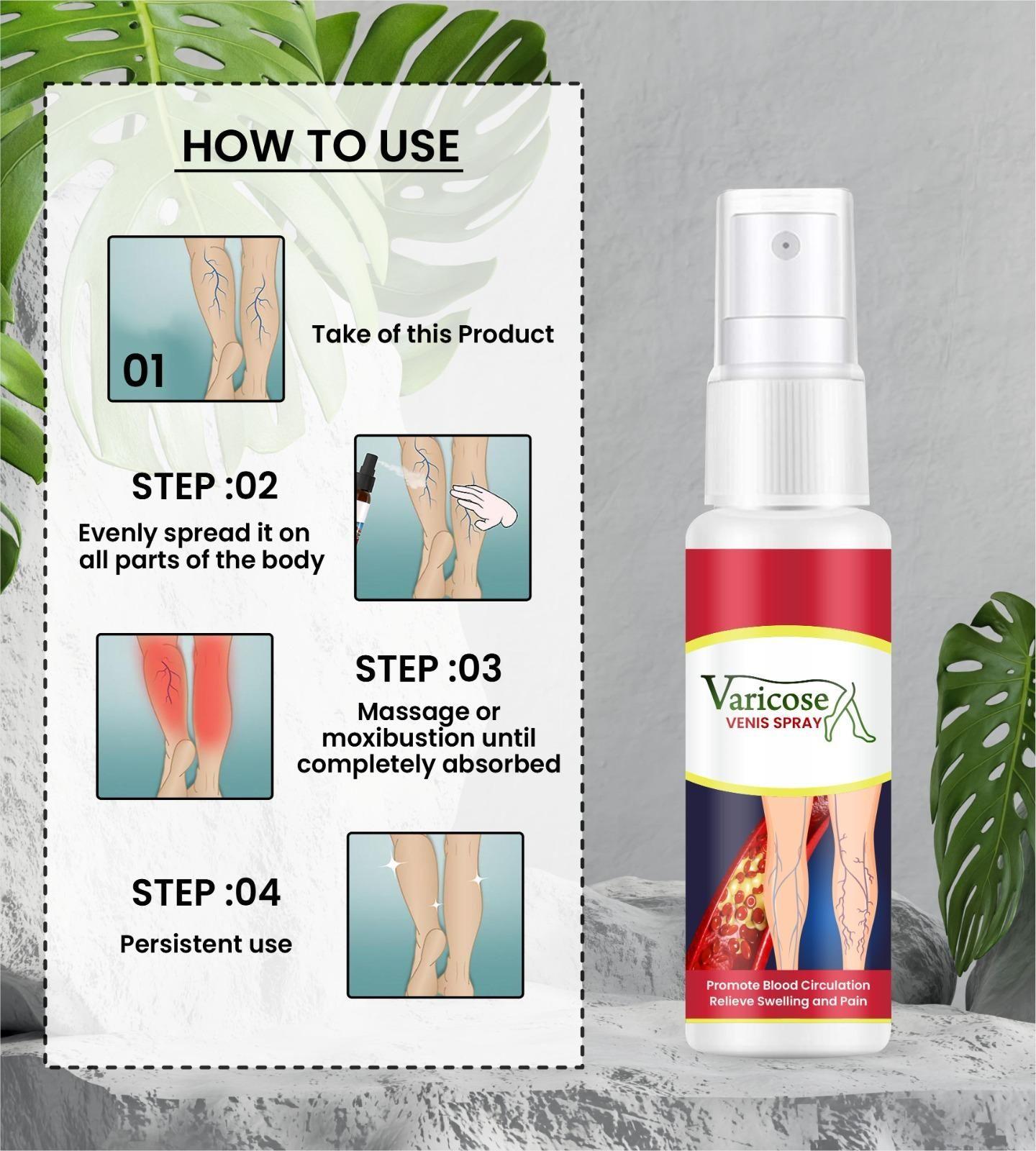 HOW TO USE

01

Take of this Product

STEP :02

Evenly spread it on all parts of the body

STEP :03

Massage or moxibustion until completely absorbed

STEP :04

Persistent use

Varicose
VENIS SPRAY

Promote Blood Circulation
Relieve Swelling and Pain