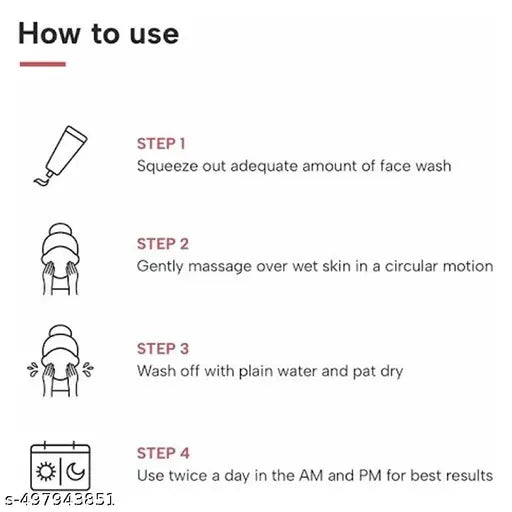 How to use

STEP 1
Squeeze out adequate amount of face wash

STEP 2
Gently massage over wet skin in a circular motion

STEP 3
Wash off with plain water and pat dry

STEP 4
Use twice a day in the AM and PM for best results

s-497943851