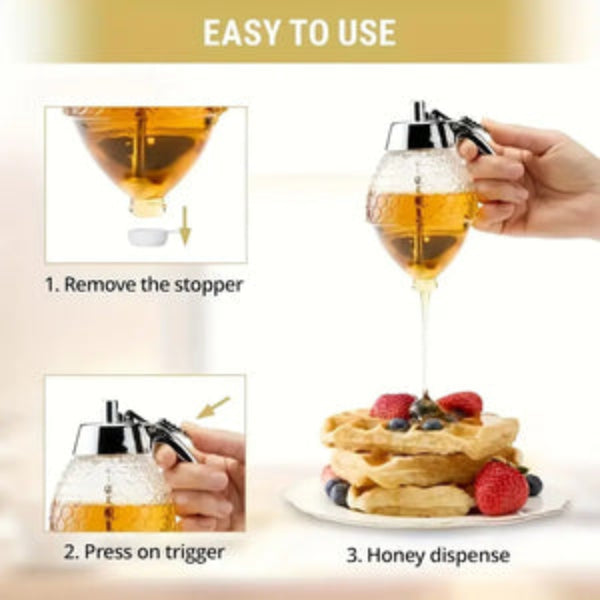 EASY TO USE

1. Remove the stopper

2. Press on trigger

3. Honey dispense