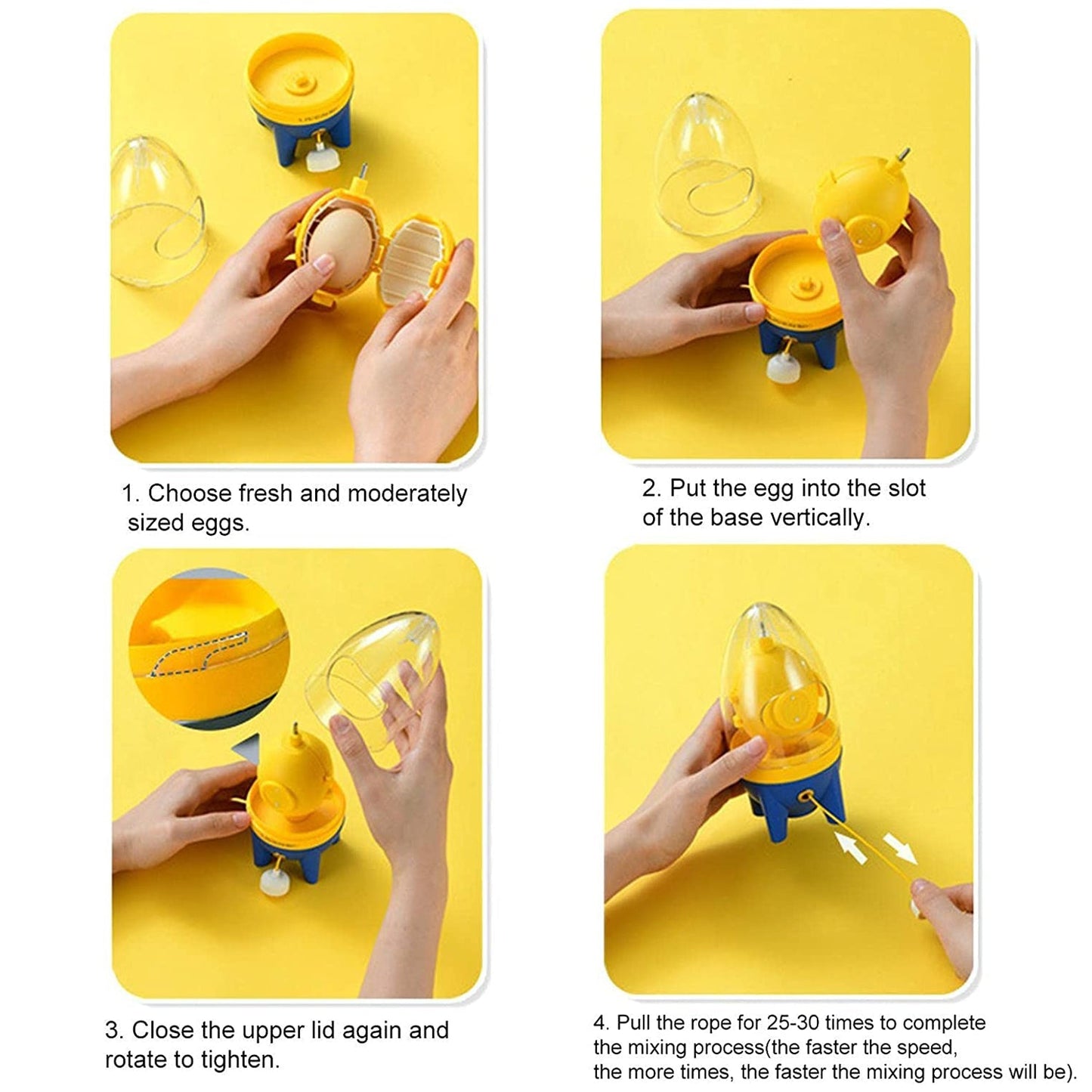 1. Choose fresh and moderately sized eggs.

2. Put the egg into the slot of the base vertically.

3. Close the upper lid again and rotate to tighten.

4. Pull the rope for 25-30 times to complete the mixing process(the faster the speed, the more times, the faster the mixing process will be).