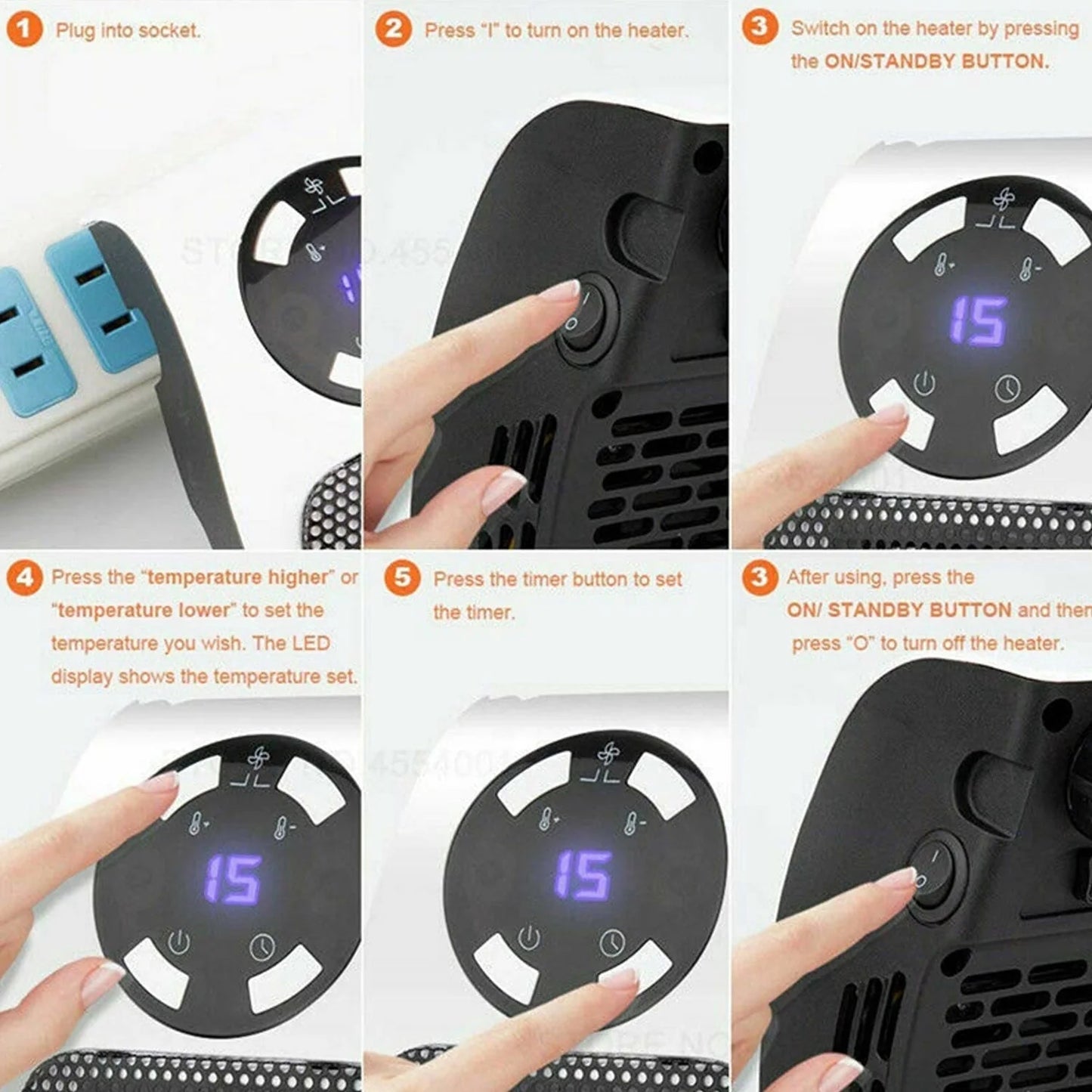 1 Plug into socket.

2 Press "I" to turn on the heater.

3 Switch on the heater by pressing the ON/STANDBY BUTTON.

15

4 Press the "temperature higher" or "temperature lower" to set the temperature you wish. The LED display shows the temperature set.

15

5 Press the timer button to set the timer.

15

3 After using, press the ON/ STANDBY BUTTON and then press "O" to turn off the heater.