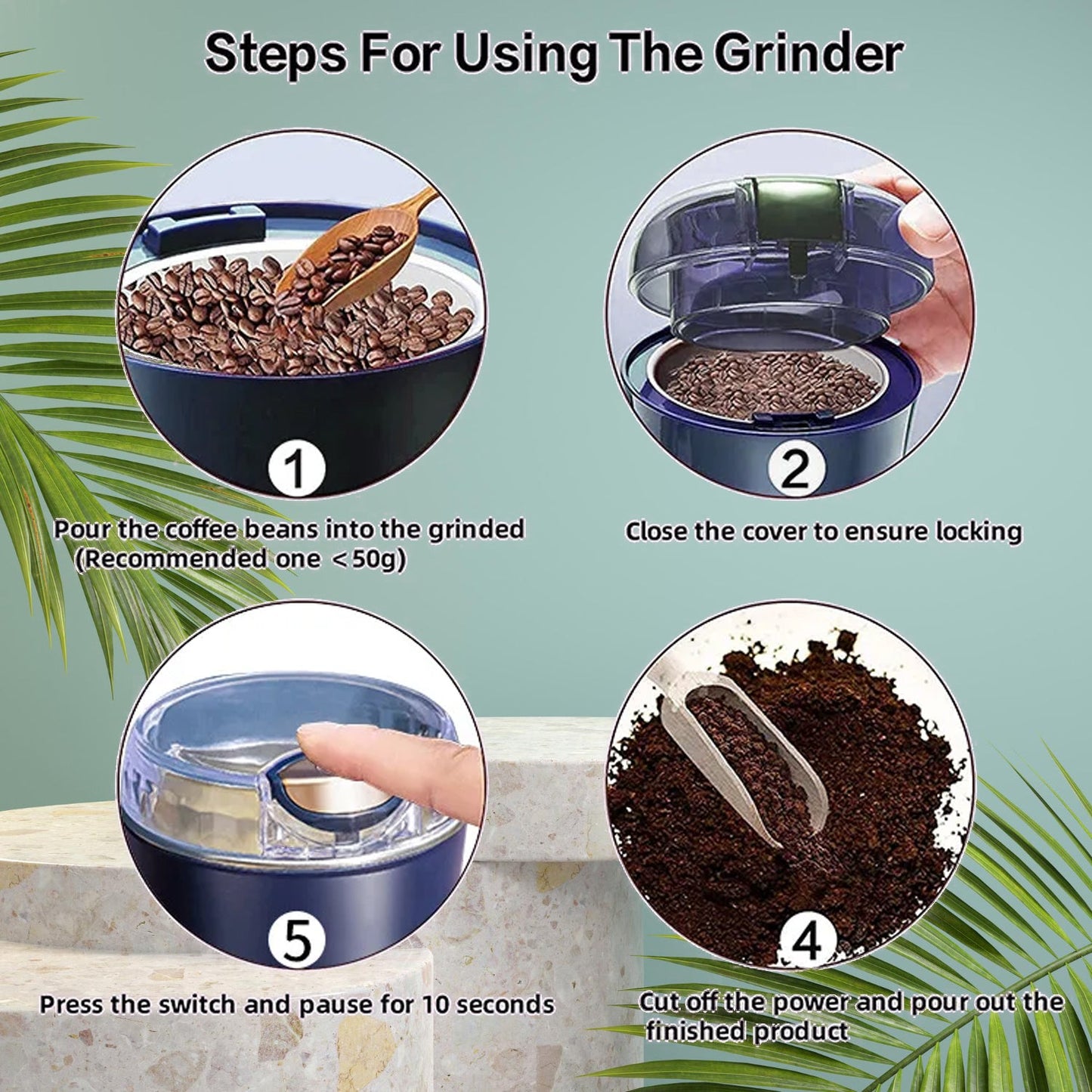 Steps For Using The Grinder

1

Pour the coffee beans into the grinded (Recommended one <50g)

2

Close the cover to ensure locking

5

Press the switch and pause for 10 seconds

4

Cut off the power and pour out the finished product