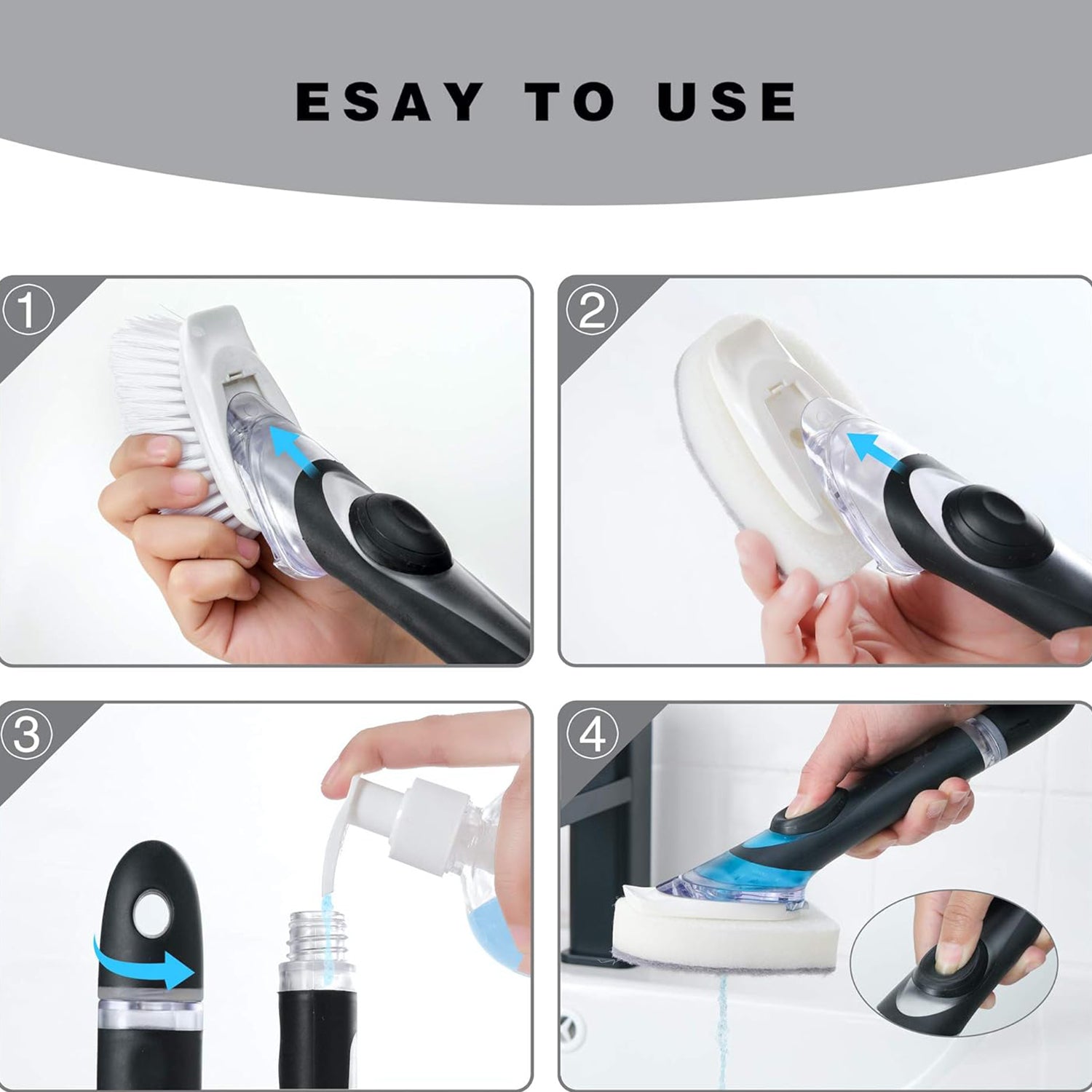 ESAY TO USE

①

②

③

④