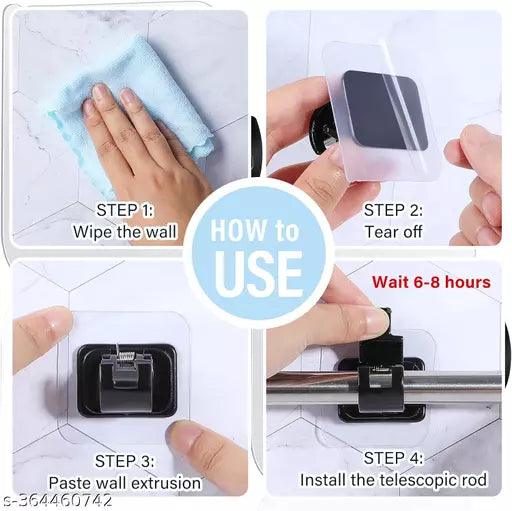 STEP 1:
Wipe the wall

STEP 2:
Tear off

HOW to
USE

Wait 6-8 hours

STEP 3:
Paste wall extrusion

STEP 4:
Install the telescopic rod

s-364460742