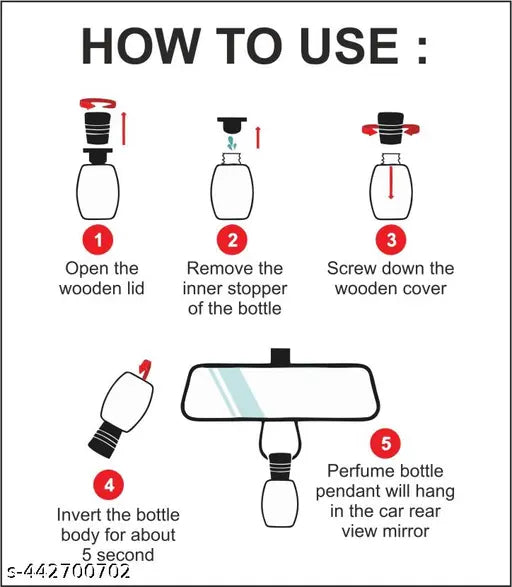 HOW TO USE :

1
Open the wooden lid

2
Remove the inner stopper of the bottle

3
Screw down the wooden cover

4
Invert the bottle body for about 5 second

5
Perfume bottle pendant will hang in the car rear view mirror

s-442700702