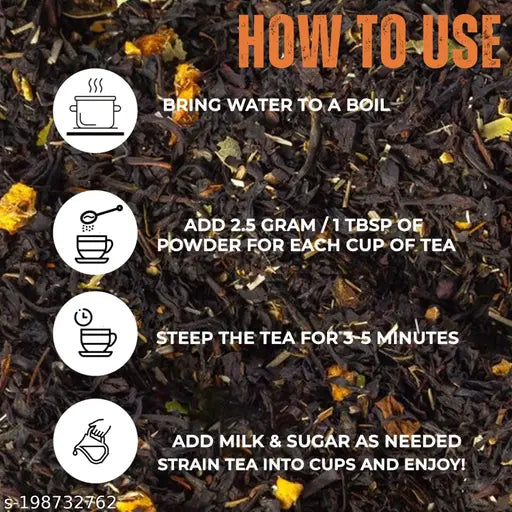 HOW TO USE

BRING WATER TO A BOIL

ADD 2.5 GRAM / 1 TBSP OF POWDER FOR EACH CUP OF TEA

STEEP THE TEA FOR 3-5 MINUTES

ADD MILK & SUGAR AS NEEDED
STRAIN TEA INTO CUPS AND ENJOY!

s-198732762