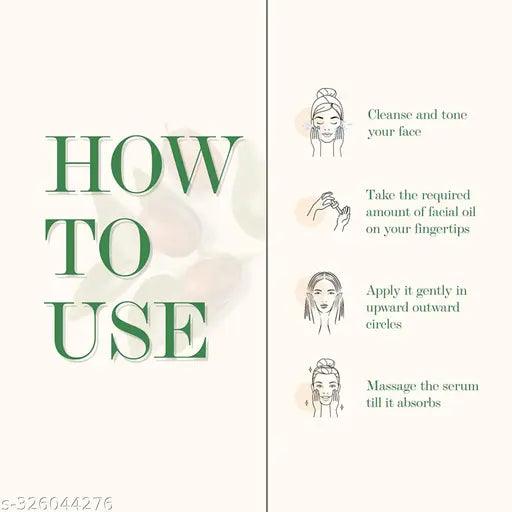 HOW TO USE

Cleanse and tone your face

Take the required amount of facial oil on your fingertips

Apply it gently in upward outward circles

Massage the serum till it absorbs

s-326044276