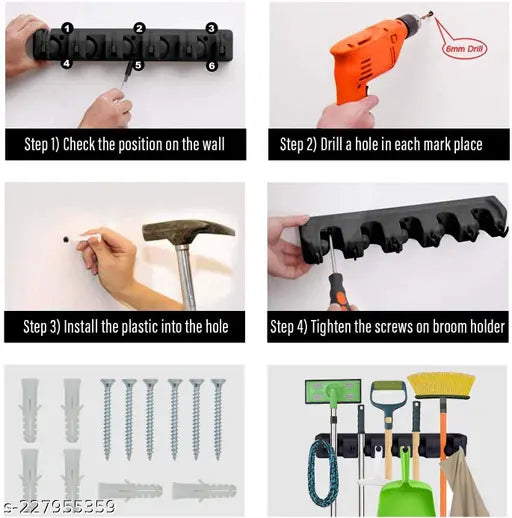 1 2 3
4 5 6

Step 1) Check the position on the wall

6mm Drill

Step 2) Drill a hole in each mark place

Step 3) Install the plastic into the hole

Step 4) Tighten the screws on broom holder

s-227955359