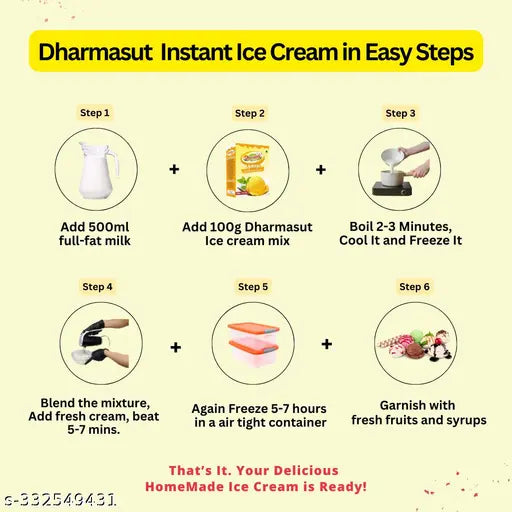 Dharmasut Instant Ice Cream in Easy Steps

Step 1

Add 500ml full-fat milk

+

Step 2

Add 100g Dharmasut Ice cream mix

+

Step 3

Boil 2-3 Minutes, Cool It and Freeze It

Step 4

Blend the mixture, Add fresh cream, beat 5-7 mins.

+

Step 5

Again Freeze 5-7 hours in a air tight container

+

Step 6

Garnish with fresh fruits and syrups

That's It. Your Delicious HomeMade Ice Cream is Ready!

s-332549431