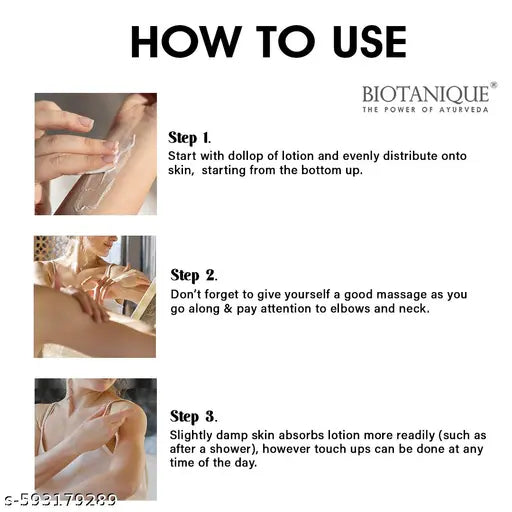 HOW TO USE

BIOTANIQUE®
THE POWER OF AYURVEDA

Step 1.
Start with dollop of lotion and evenly distribute onto skin, starting from the bottom up.

Step 2.
Don't forget to give yourself a good massage as you go along & pay attention to elbows and neck.

Step 3.
Slightly damp skin absorbs lotion more readily (such as after a shower), however touch ups can be done at any time of the day.

s-593179289