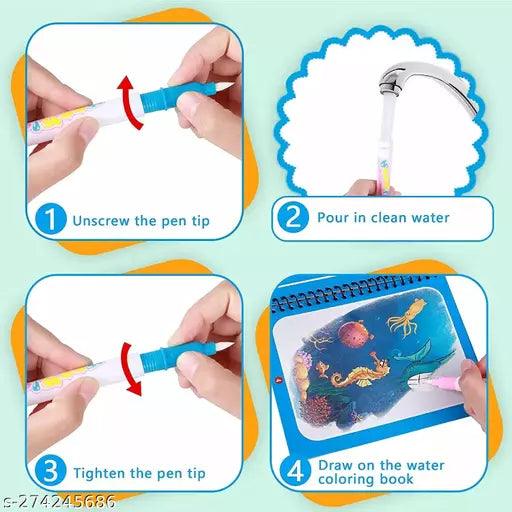 1 Unscrew the pen tip

2 Pour in clean water

3 Tighten the pen tip

4 Draw on the water coloring book

s-274245686