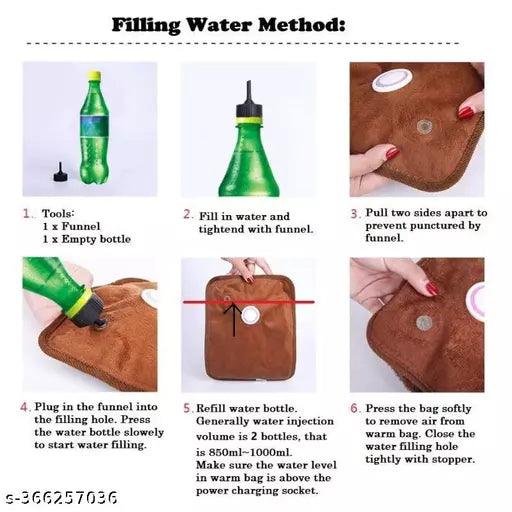 Filling Water Method:

1. Tools:
1 x Funnel
1 x Empty bottle

2. Fill in water and tightend with funnel.

3. Pull two sides apart to prevent punctured by funnel.

4. Plug in the funnel into the filling hole. Press the water bottle slowely to start water filling.

5. Refill water bottle. Generally water injection volume is 2 bottles, that is 850ml~1000ml. Make sure the water level in warm bag is above the power charging socket.

6. Press the bag softly to remove air from warm bag. Close the water filling hole tightly with stopper.

s-366257036