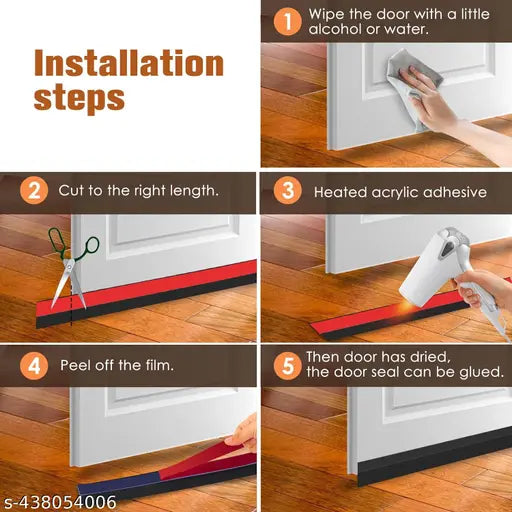 Installation steps

1 Wipe the door with a little alcohol or water.

2 Cut to the right length.

3 Heated acrylic adhesive

4 Peel off the film.

5 Then door has dried, the door seal can be glued.

s-438054006