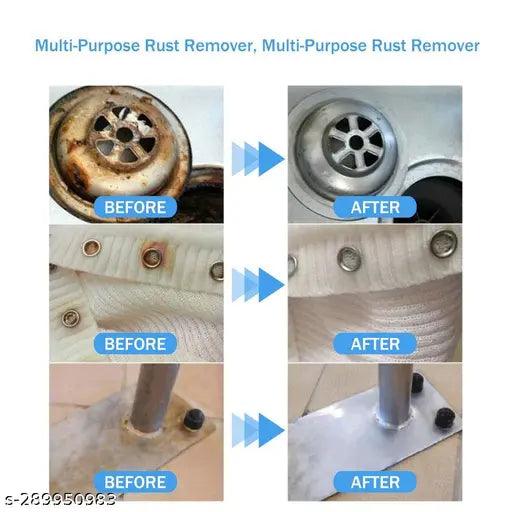 Multi-Purpose Rust Remover, Multi-Purpose Rust Remover

BEFORE

AFTER

BEFORE

AFTER

BEFORE

AFTER

s-289950983