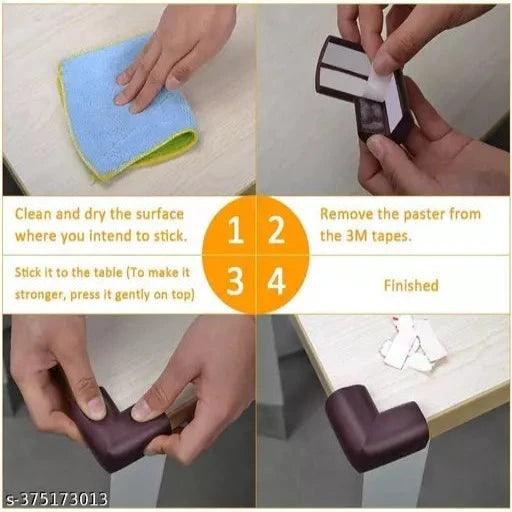 Clean and dry the surface where you intend to stick.

1

2

Remove the paster from the 3M tapes.

Stick it to the table (To make it stronger, press it gently on top)

3

4

Finished

s-375173013